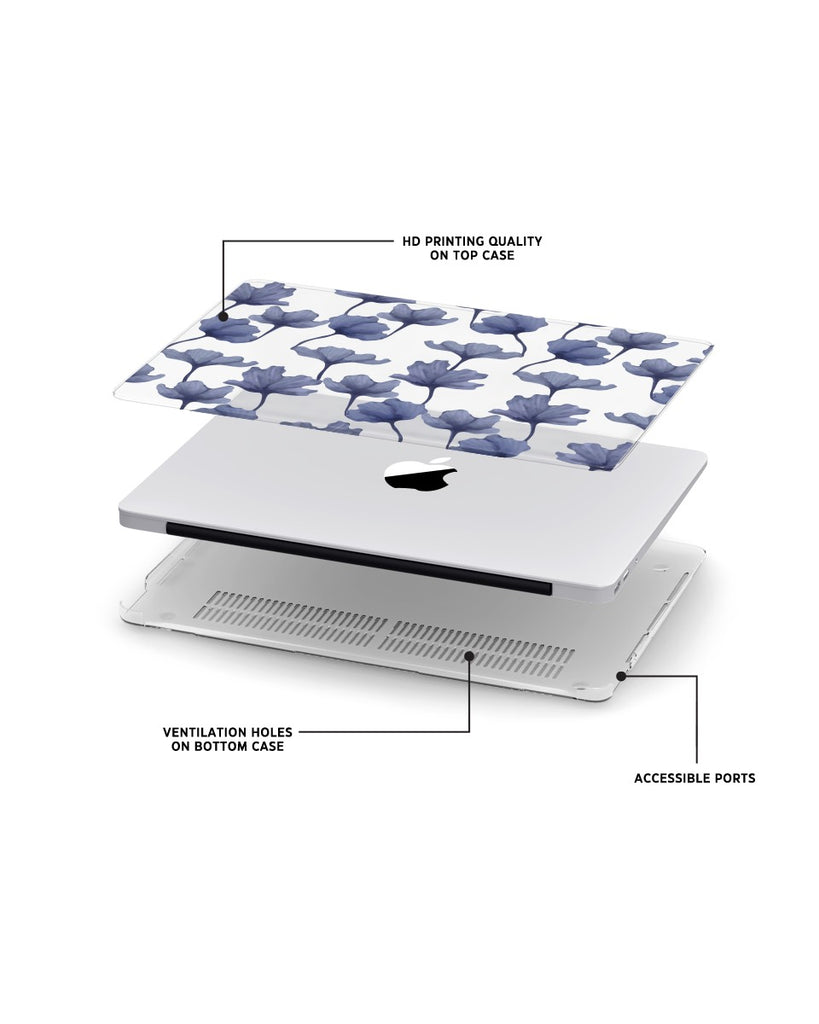 HD PRINTING QUALITY
ON TOP CASE

VENTILATION HOLES
ON BOTTOM CASE

ACCESSIBLE PORTS