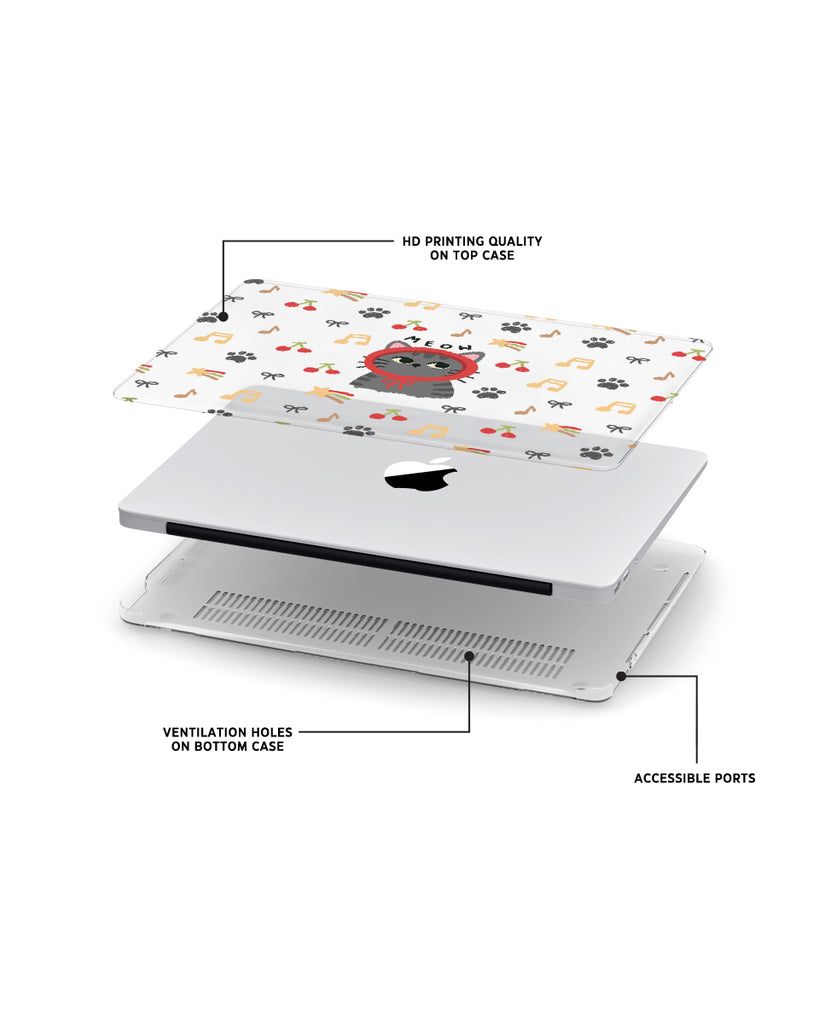 HD PRINTING QUALITY ON TOP CASE

MEOW

VENTILATION HOLES ON BOTTOM CASE

ACCESSIBLE PORTS