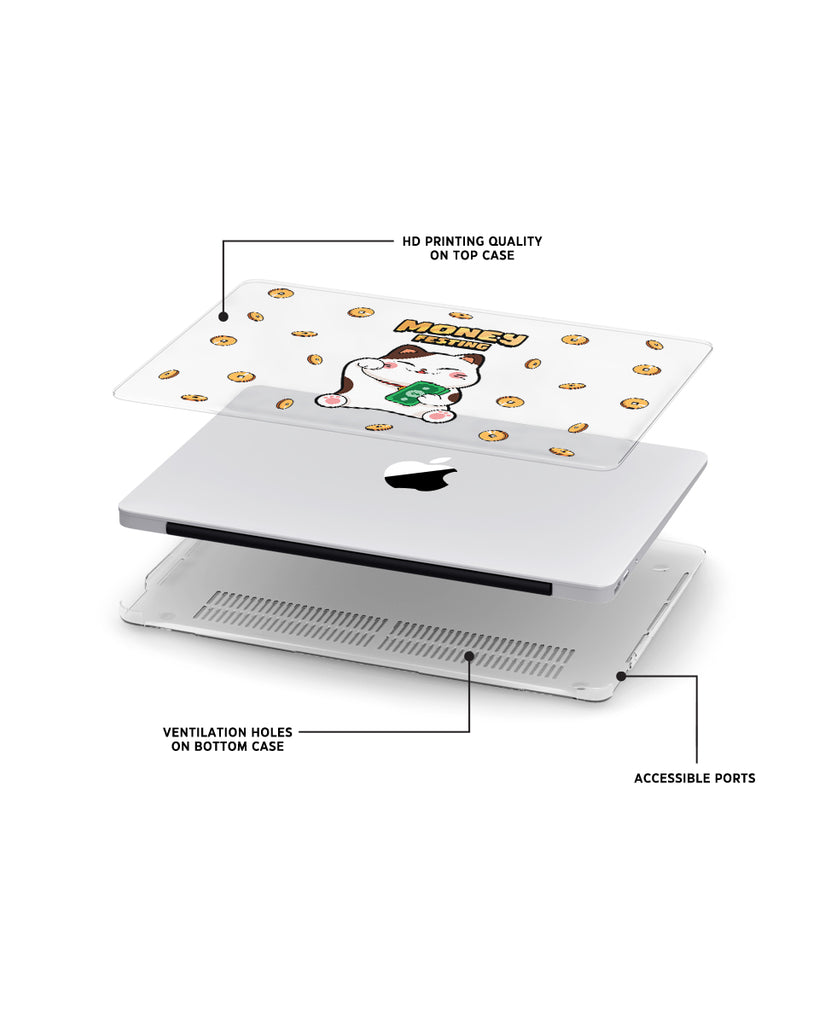 HD PRINTING QUALITY ON TOP CASE

MONEY FESTING

VENTILATION HOLES ON BOTTOM CASE

ACCESSIBLE PORTS