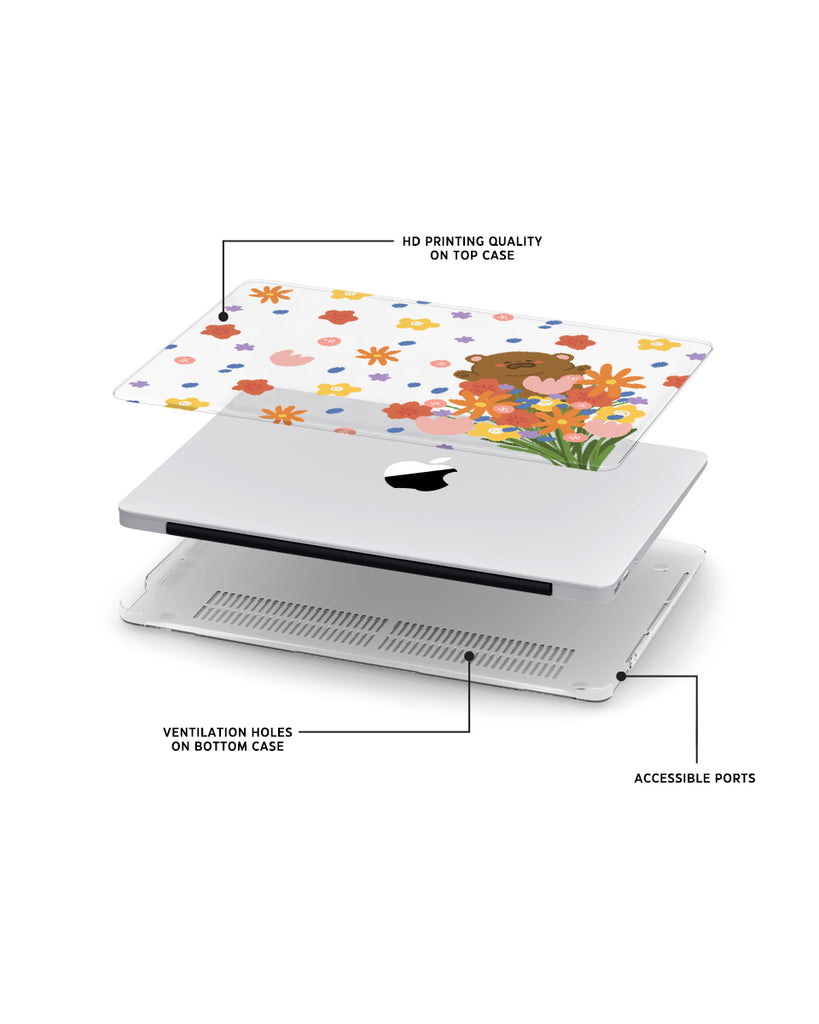 HD PRINTING QUALITY
ON TOP CASE

VENTILATION HOLES
ON BOTTOM CASE

ACCESSIBLE PORTS