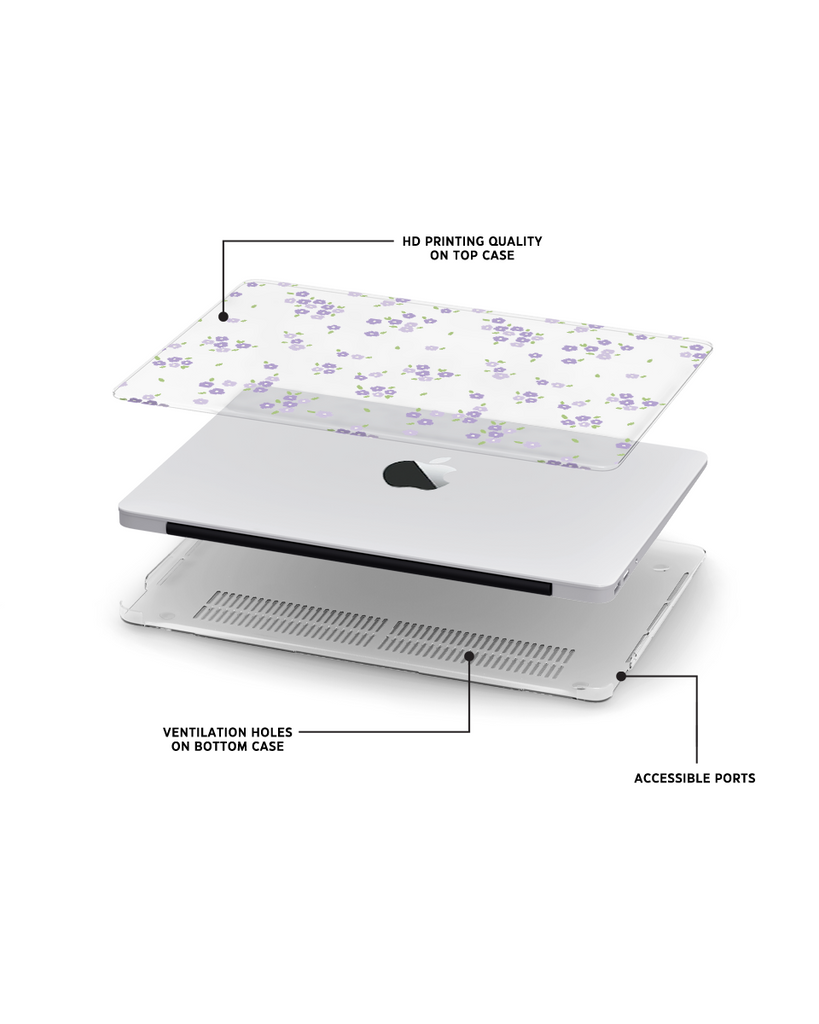 HD PRINTING QUALITY
ON TOP CASE

VENTILATION HOLES
ON BOTTOM CASE

ACCESSIBLE PORTS