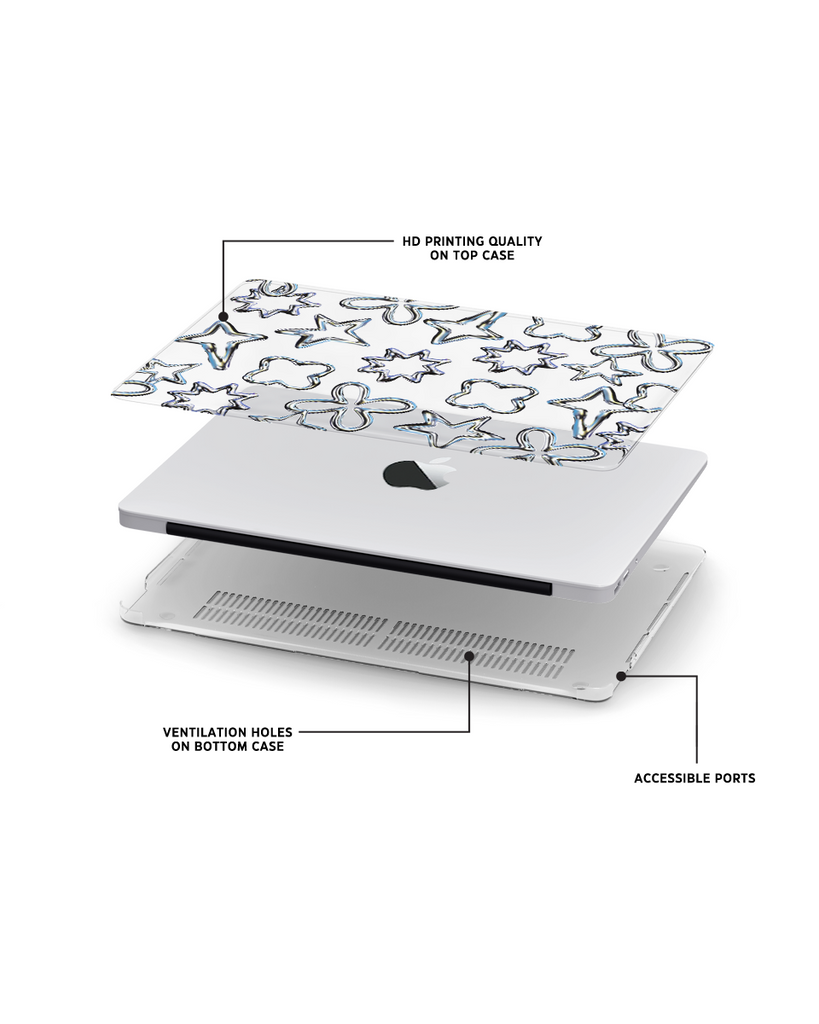 HD PRINTING QUALITY
ON TOP CASE

VENTILATION HOLES
ON BOTTOM CASE

ACCESSIBLE PORTS