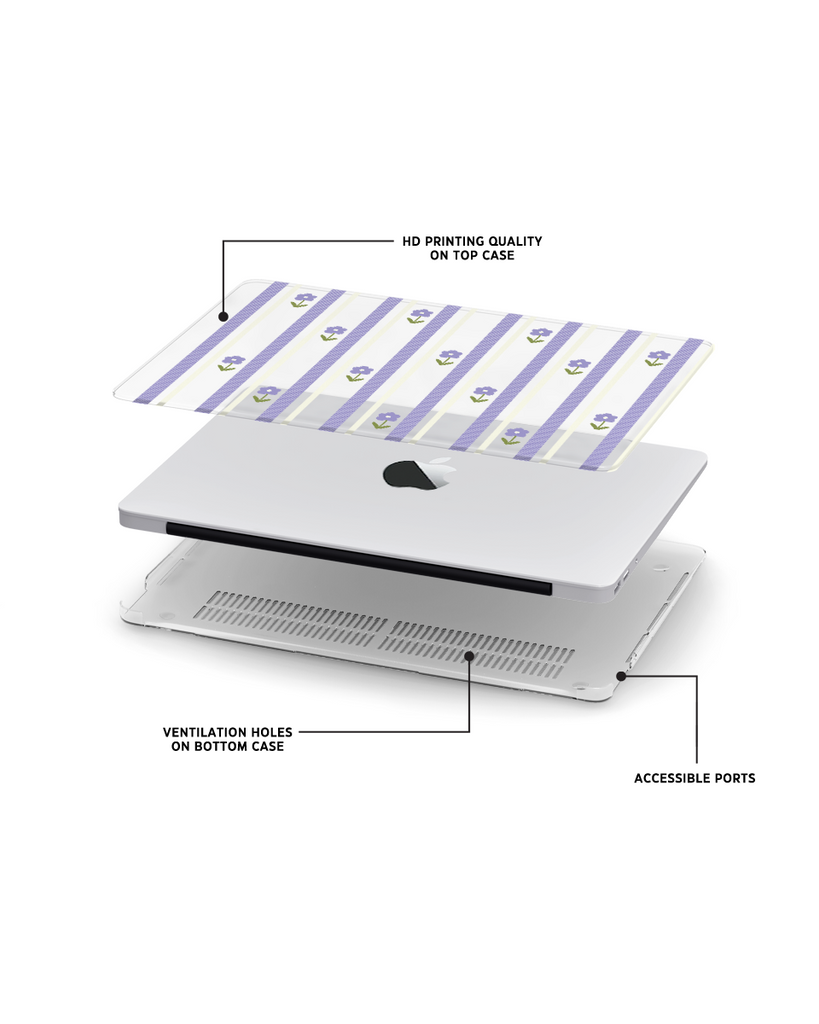 HD PRINTING QUALITY
ON TOP CASE

VENTILATION HOLES
ON BOTTOM CASE

ACCESSIBLE PORTS