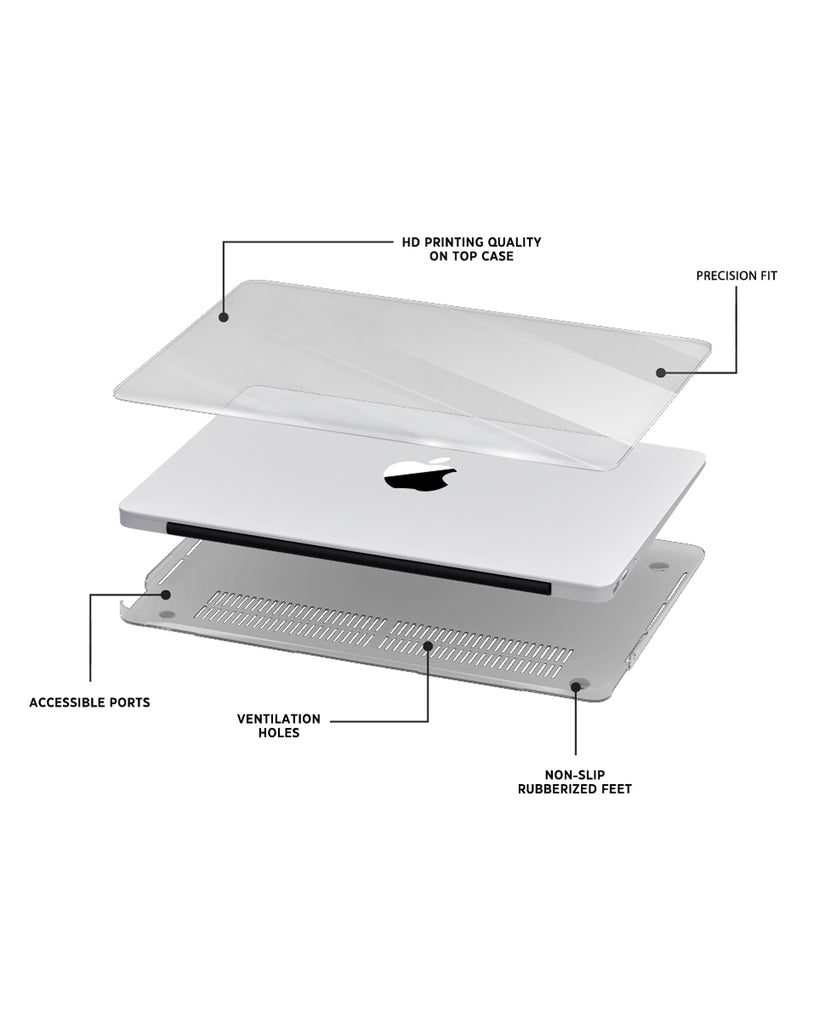 HD PRINTING QUALITY ON TOP CASE

PRECISION FIT

ACCESSIBLE PORTS

VENTILATION HOLES

NON-SLIP RUBBERIZED FEET