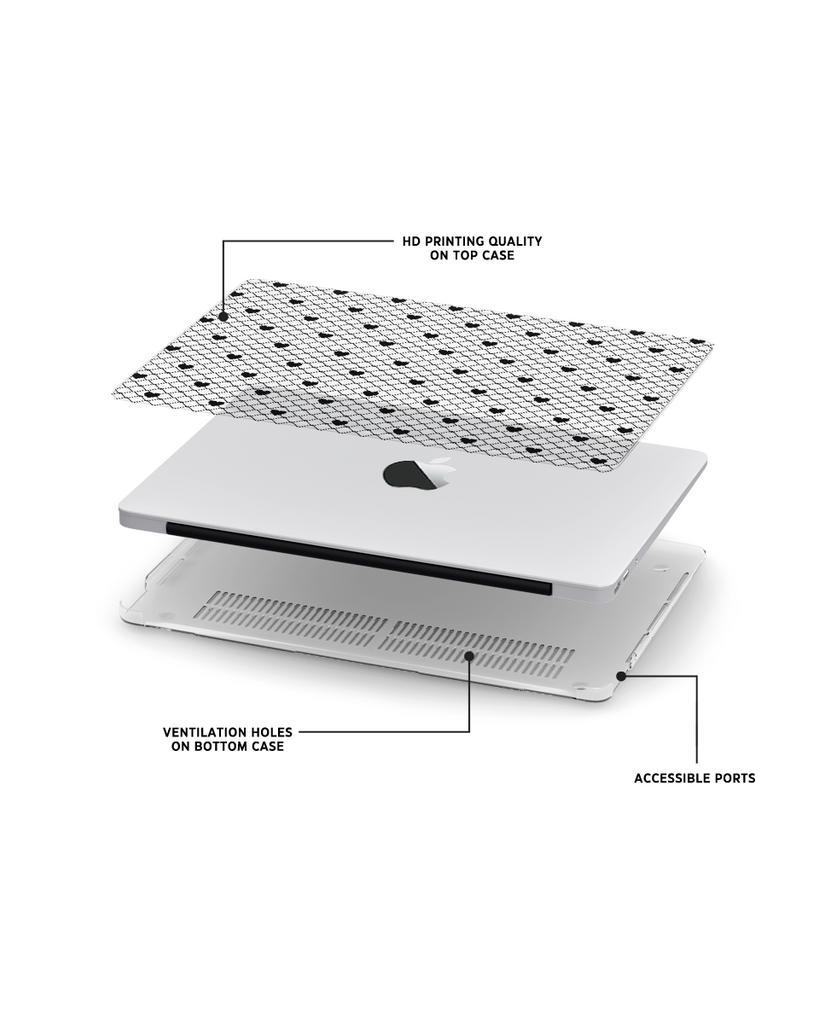 HD PRINTING QUALITY
ON TOP CASE

VENTILATION HOLES
ON BOTTOM CASE

ACCESSIBLE PORTS