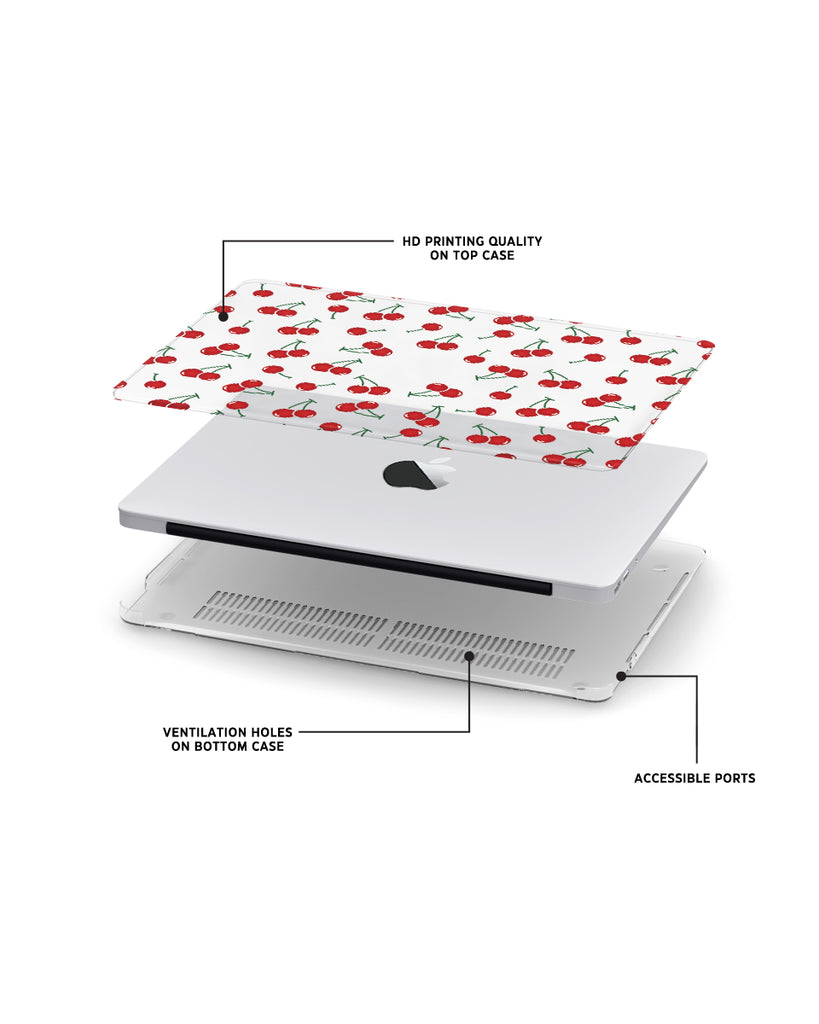 HD PRINTING QUALITY ON TOP CASE

VENTILATION HOLES ON BOTTOM CASE

ACCESSIBLE PORTS